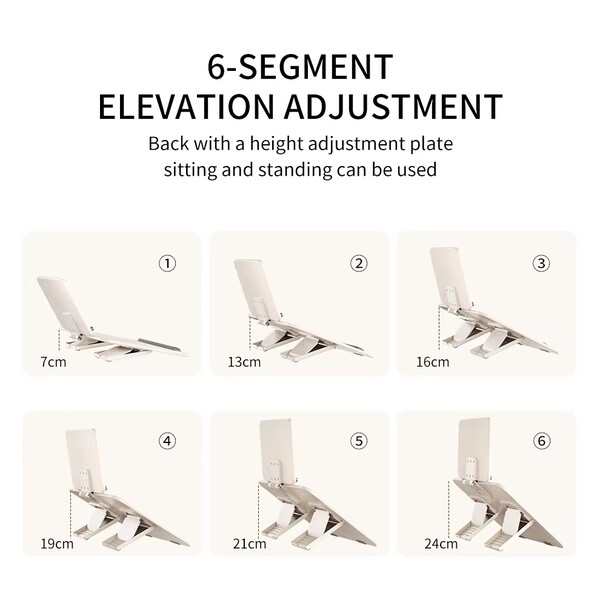 6-SEGMENT
ELEVATION ADJUSTMENT

Back with a height adjustment plate sitting and standing can be used

①
7cm

②
13cm

③
16cm

④
19cm

⑤
21cm

⑥
24cm