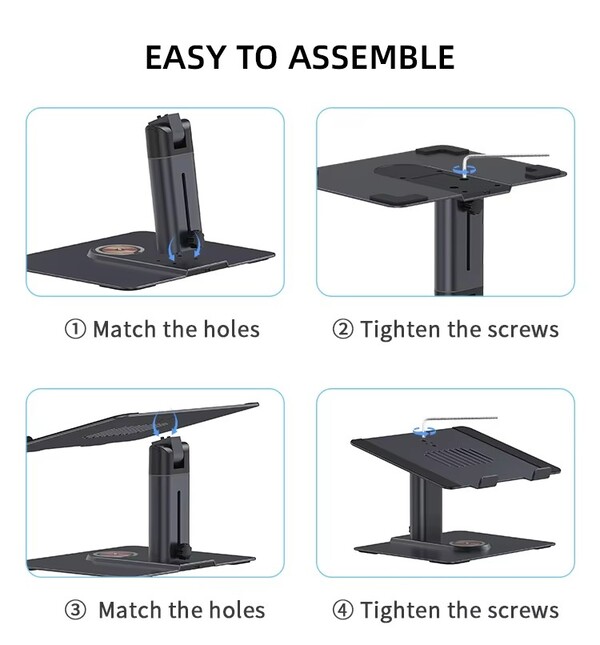 EASY TO ASSEMBLE

① Match the holes

② Tighten the screws

③ Match the holes

④ Tighten the screws